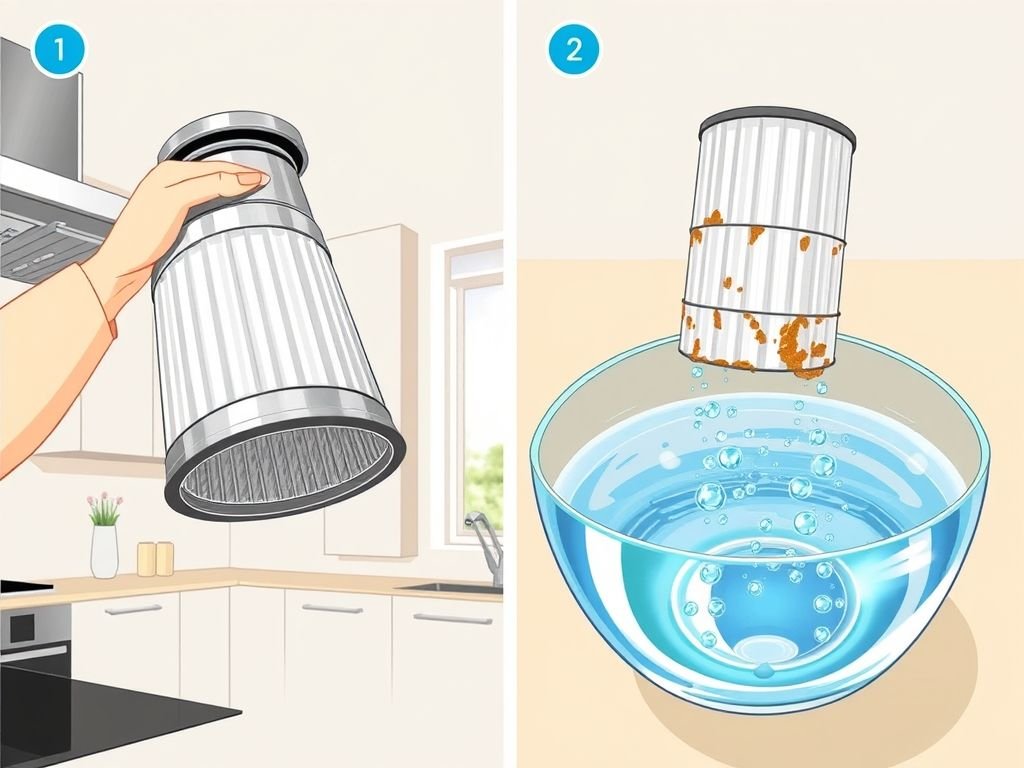 1

2